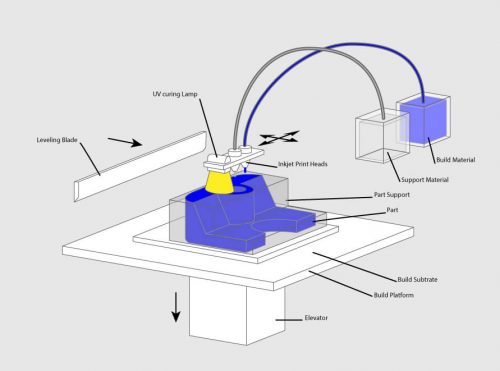 UV curing Lamp

Leveling Blade

Inkjet Print Heads

Build Material

Support Material

Part Support

Part

Build Subtrate

Build Platform

Elevator