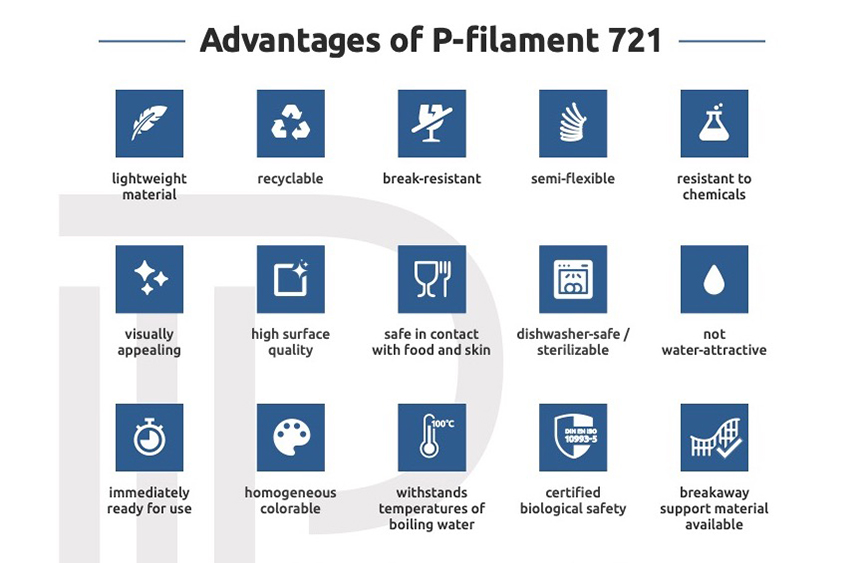 Advantages of P-filament 721

lightweight material

recyclable

break-resistant

semi-flexible

resistant to chemicals

visually appealing

high surface quality

safe in contact with food and skin

dishwasher-safe / sterilizable

not water-attractive

immediately ready for use

homogeneous colorable

100°C

withstands temperatures of boiling water

DIN EN ISO 10993-5

certified biological safety

breakaway support material available